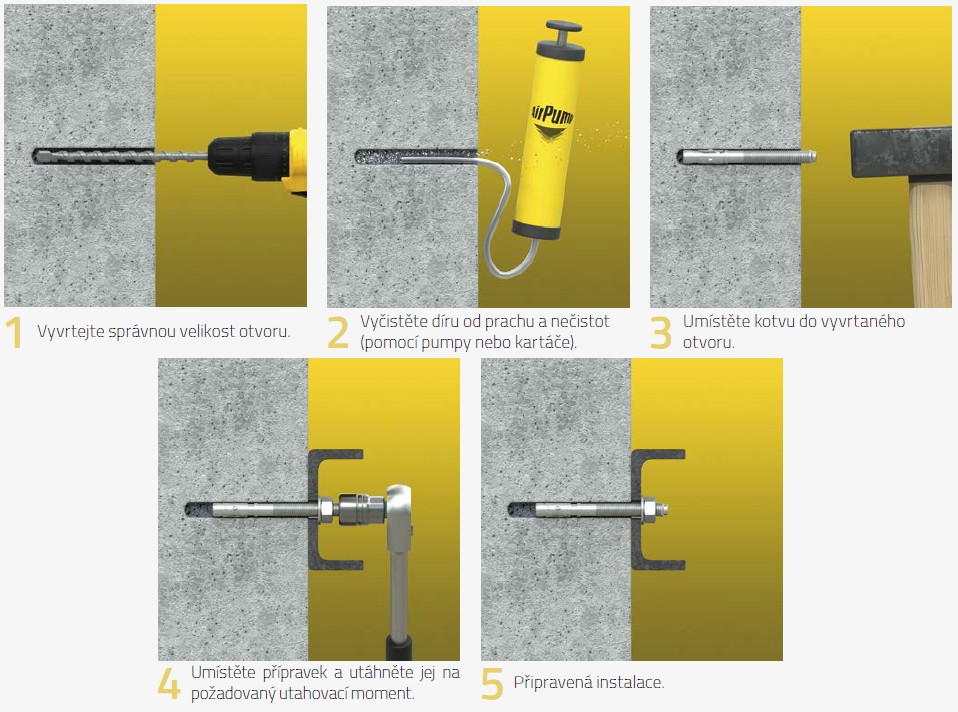 AirPump

1 Vyvrtejte správnou velikost otvoru.

2 Vyčistěte díru od prachu a nečistot (pomocí pumpy nebo kartáče).

3 Umístěte kotvu do vyvrtaného otvoru.

4 Umístěte přípravek a utáhněte jej na požadovaný utahovací moment.

5 Připravená instalace.